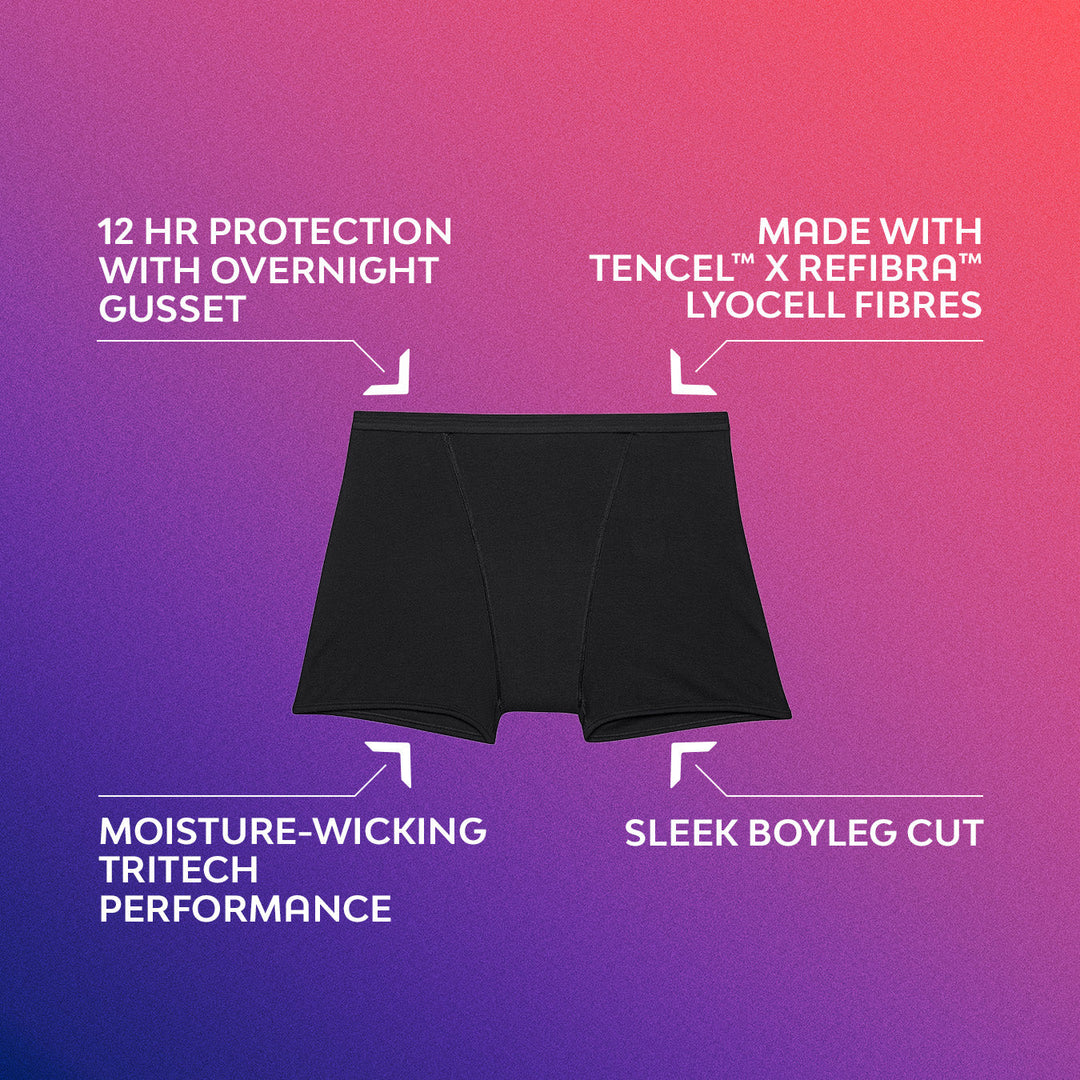 12 HR PROTECTION WITH OVERNIGHT GUSSET

MADE WITH TENCEL™ X REFIBRA™ LYOCELL FIBRES

MOISTURE-WICKING TRITECH PERFORMANCE

SLEEK BOYLEG CUT